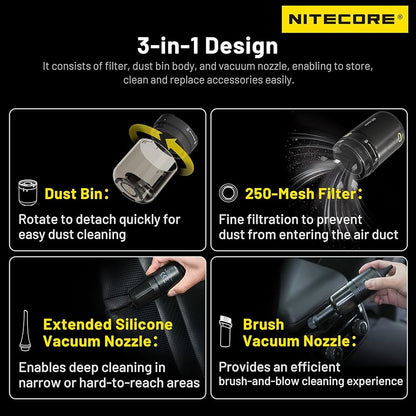 NITECORE®

3-in-1 Design

It consists of filter, dust bin body, and vacuum nozzle, enabling to store, clean and replace accessories easily.

Dust Bin:

Rotate to detach quickly for easy dust cleaning

250-Mesh Filter:

Fine filtration to prevent dust from entering the air duct

Extended Silicone Vacuum Nozzle:

Enables deep cleaning in narrow or hard-to-reach areas

Brush Vacuum Nozzle:

Provides an efficient brush-and-blow cleaning experience