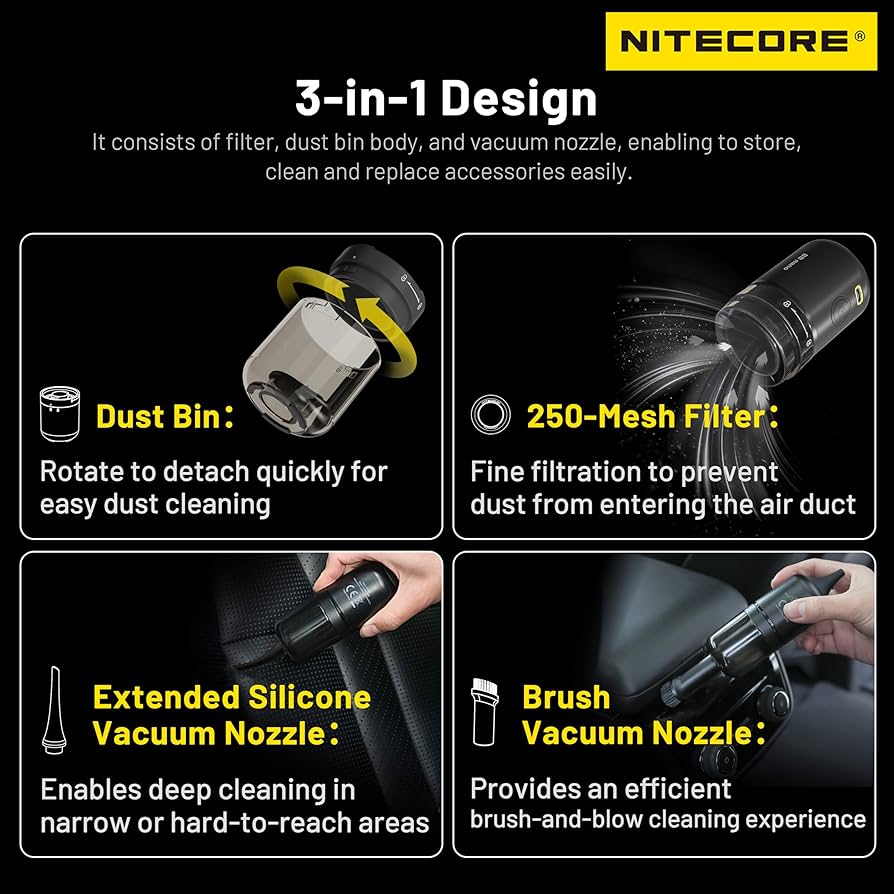 NITECORE®

3-in-1 Design

It consists of filter, dust bin body, and vacuum nozzle, enabling to store, clean and replace accessories easily.

Dust Bin:

Rotate to detach quickly for easy dust cleaning

250-Mesh Filter:

Fine filtration to prevent dust from entering the air duct

Extended Silicone Vacuum Nozzle:

Enables deep cleaning in narrow or hard-to-reach areas

Brush Vacuum Nozzle:

Provides an efficient brush-and-blow cleaning experience